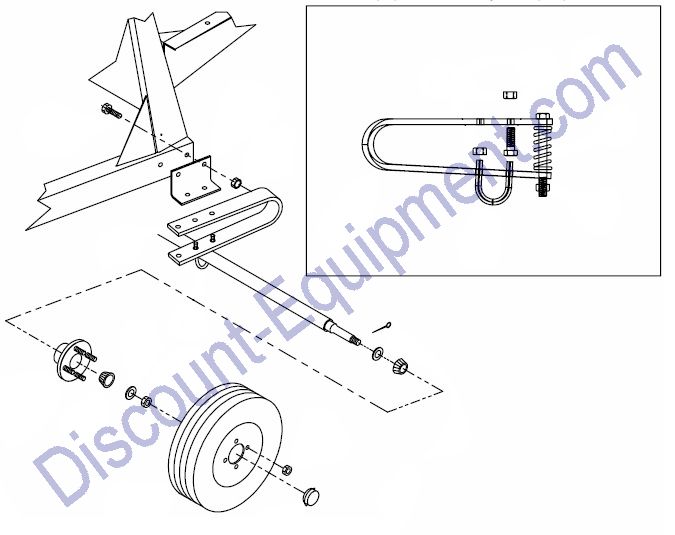 Discount-Equipment.com